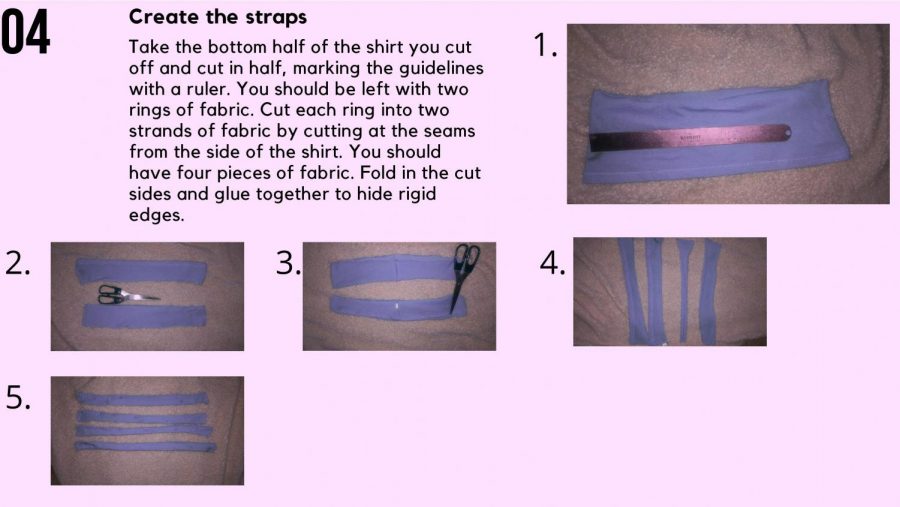 04

Create the straps

Take the bottom half of the shirt you cut off and cut in half, marking the guidelines with a ruler. You should be left with two rings of fabric. Cut each ring into two strands of fabric by cutting at the seams from the side of the shirt. You should have four pieces of fabric. Fold in the cut sides and glue together to hide rigid edges.

1.

2.

3.

4.

5.