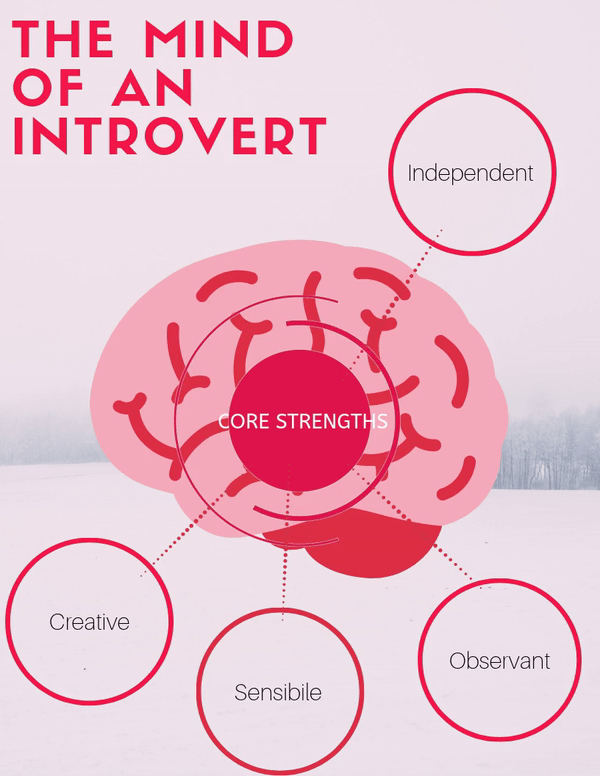 THE MIND OF AN INTROVERT

Independent

CORE STRENGTHS

Creative

Sensibile

Observant